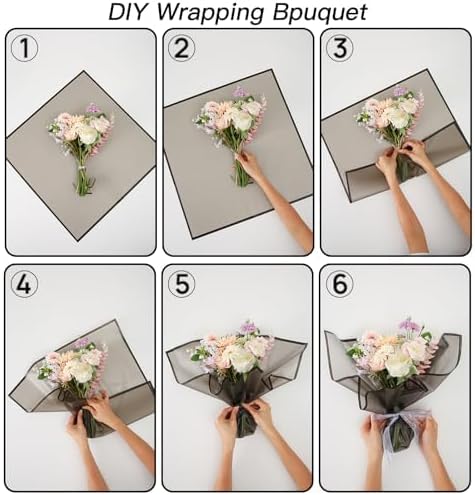 DIY Wrapping Bpuquet

1

2

3

4

5

6