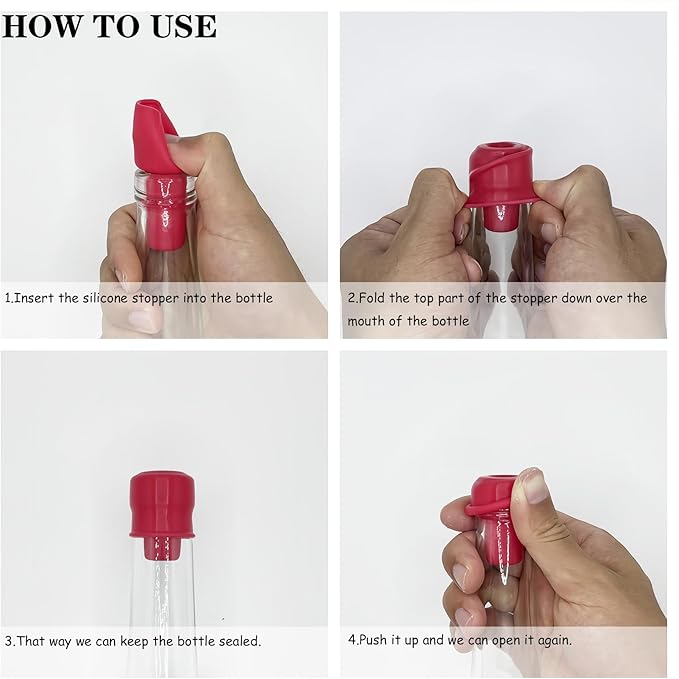 HOW TO USE

1.Insert the silicone stopper into the bottle

2.Fold the top part of the stopper down over the mouth of the bottle

3.That way we can keep the bottle sealed.

4.Push it up and we can open it again.