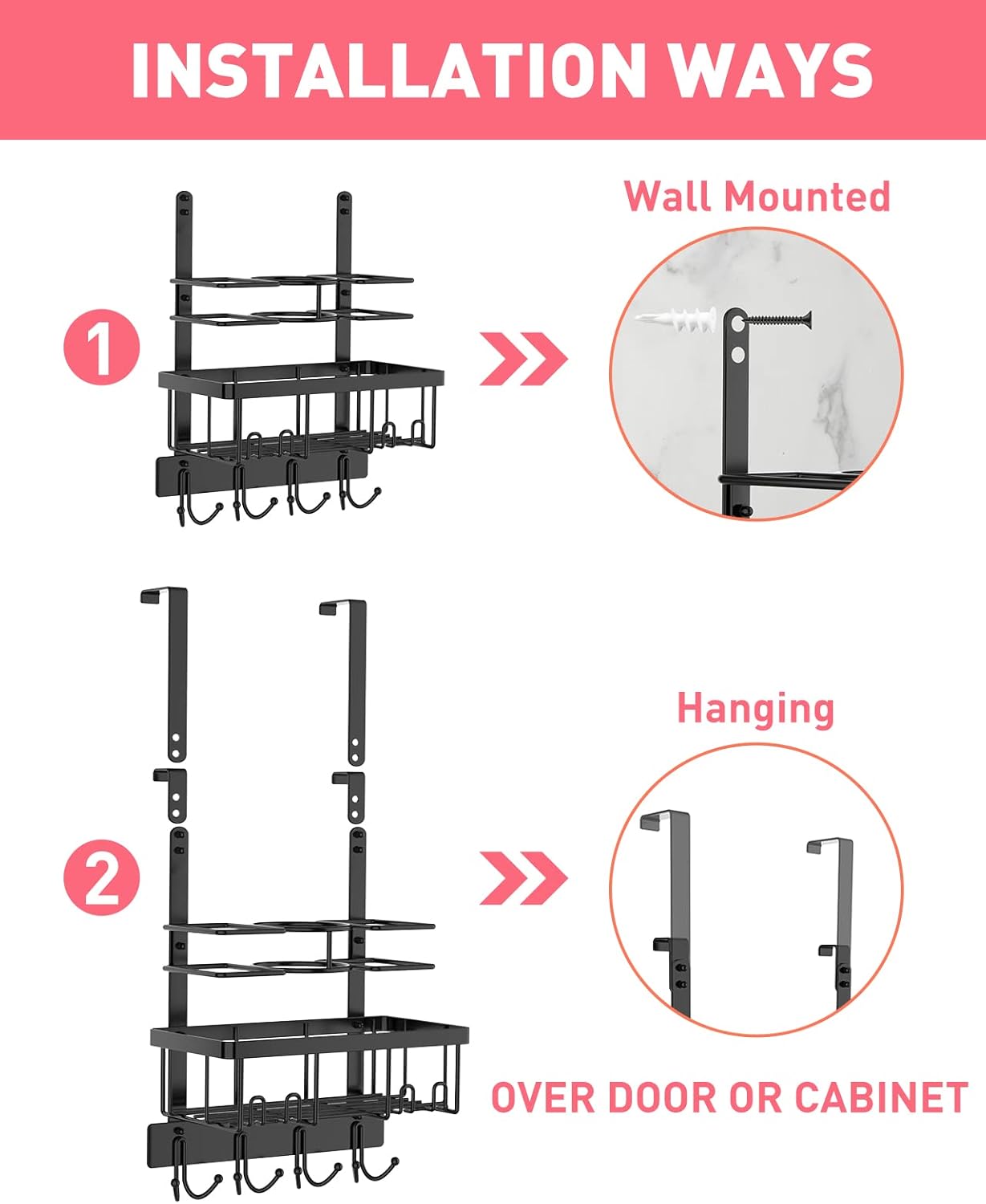 INSTALLATION WAYS

1

Wall Mounted

2

Hanging

OVER DOOR OR CABINET