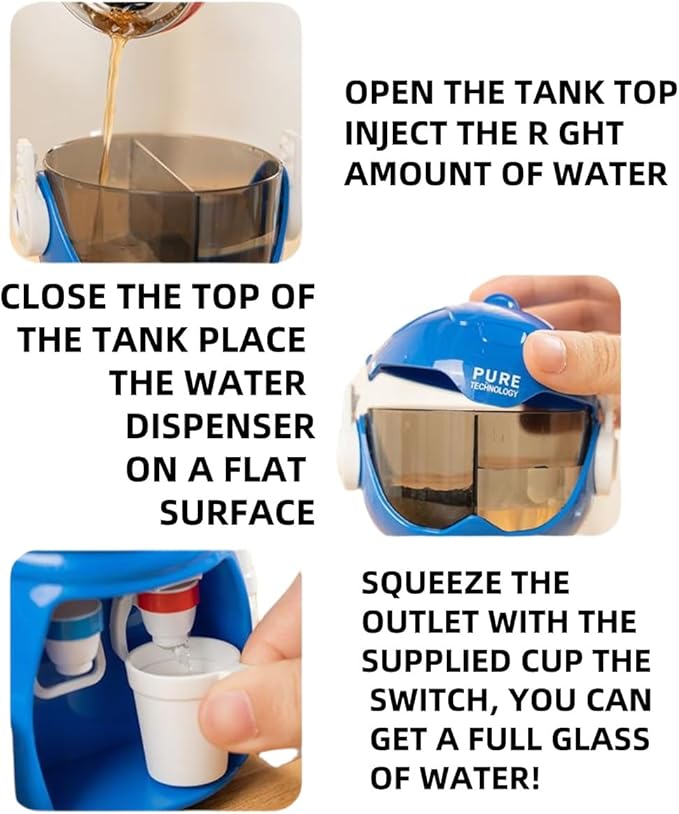 OPEN THE TANK TOP INJECT THE R GHT AMOUNT OF WATER

CLOSE THE TOP OF THE TANK PLACE THE WATER DISPENSER ON A FLAT SURFACE

PURE TECHNOLOGY

SQUEEZE THE OUTLET WITH THE SUPPLIED CUP THE SWITCH, YOU CAN GET A FULL GLASS OF WATER!