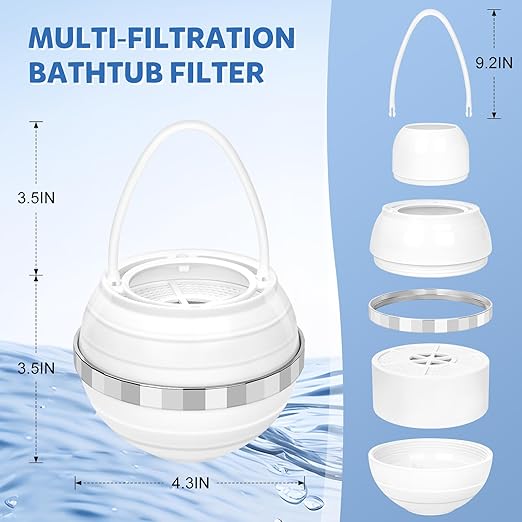 MULTI-FILTRATION BATHTUB FILTER

3.5IN

3.5IN

4.3IN

9.2IN