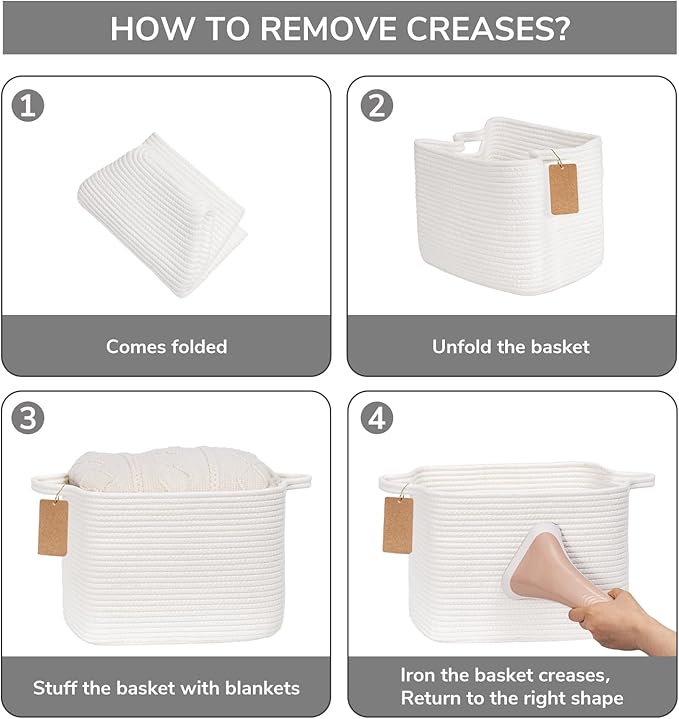 HOW TO REMOVE CREASES?

1

Comes folded

2

Unfold the basket

3

Stuff the basket with blankets

4

Iron the basket creases, Return to the right shape