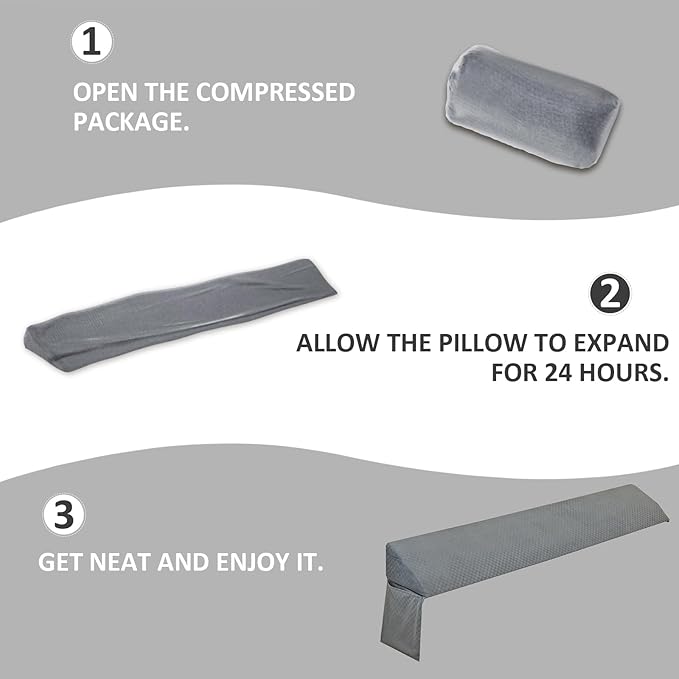 1

OPEN THE COMPRESSED PACKAGE.

2

ALLOW THE PILLOW TO EXPAND FOR 24 HOURS.

3

GET NEAT AND ENJOY IT.