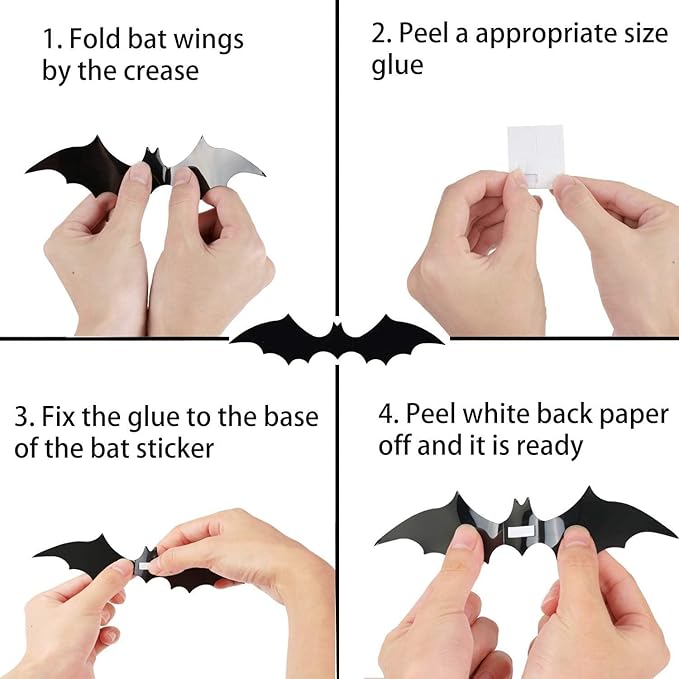 1. Fold bat wings by the crease

2. Peel a appropriate size glue

3. Fix the glue to the base of the bat sticker

4. Peel white back paper off and it is ready