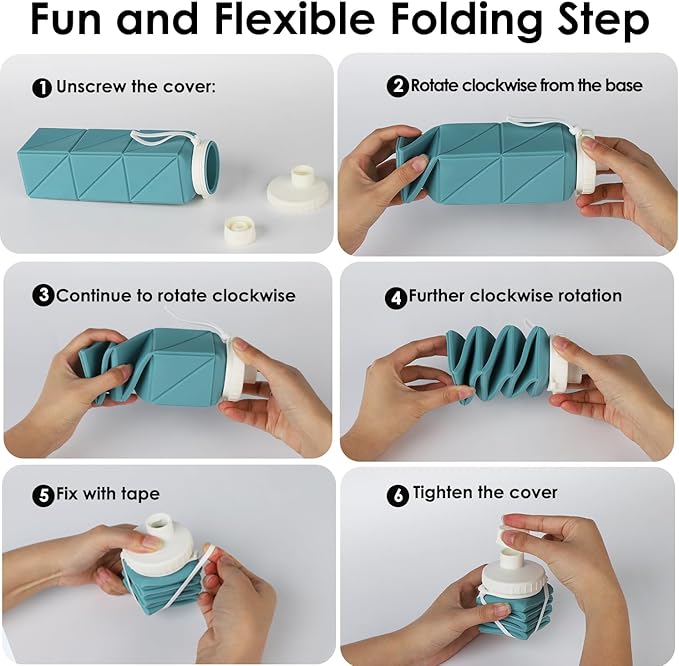 Fun and Flexible Folding Step

1 Unscrew the cover:

2 Rotate clockwise from the base

3 Continue to rotate clockwise

4 Further clockwise rotation

5 Fix with tape

6 Tighten the cover