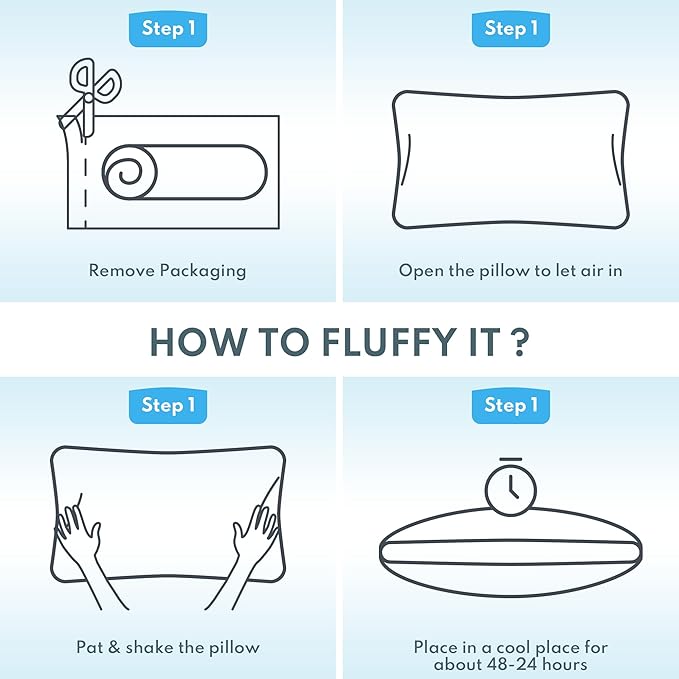 Step 1

Remove Packaging

Step 1

Open the pillow to let air in

HOW TO FLUFFY IT ?

Step 1

Pat & shake the pillow

Step 1

Place in a cool place for about 48-24 hours