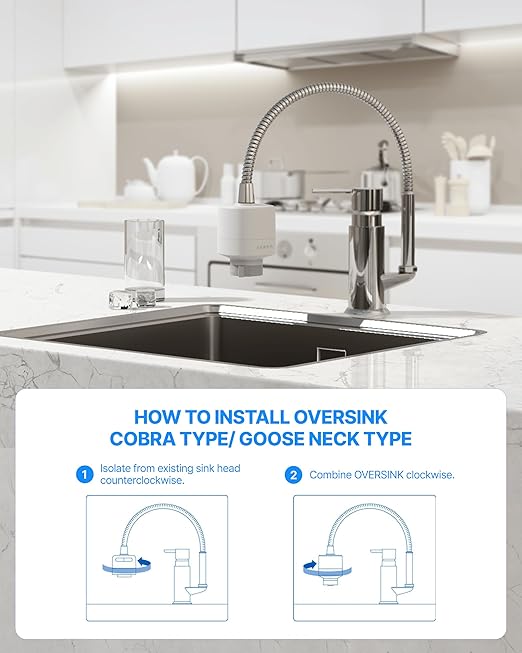 HOW TO INSTALL OVERSINK
COBRA TYPE/ GOOSE NECK TYPE

1 Isolate from existing sink head counterclockwise.

2 Combine OVERSINK clockwise.