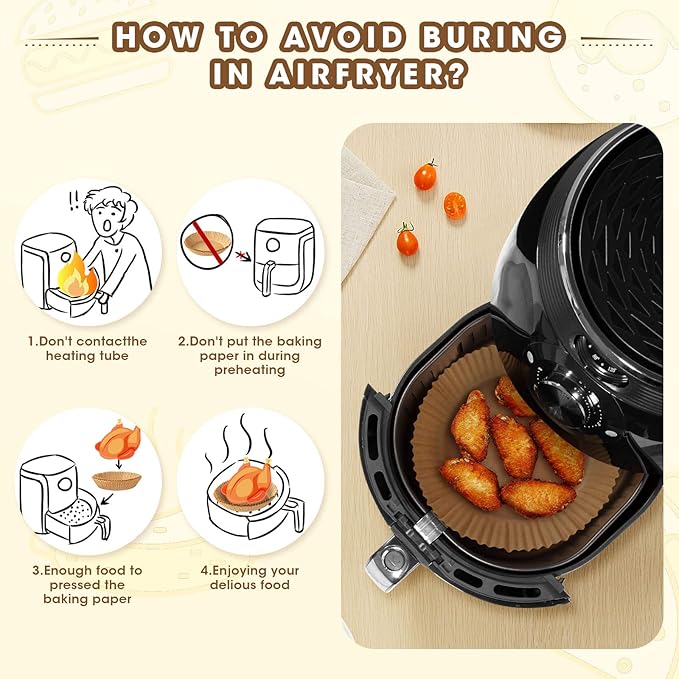 HOW TO AVOID BURING IN AIRFRYER?

!!

1.Don't contactthe heating tube

2.Don't put the baking paper in during preheating

3.Enough food to pressed the baking paper

4.Enjoying your delious food