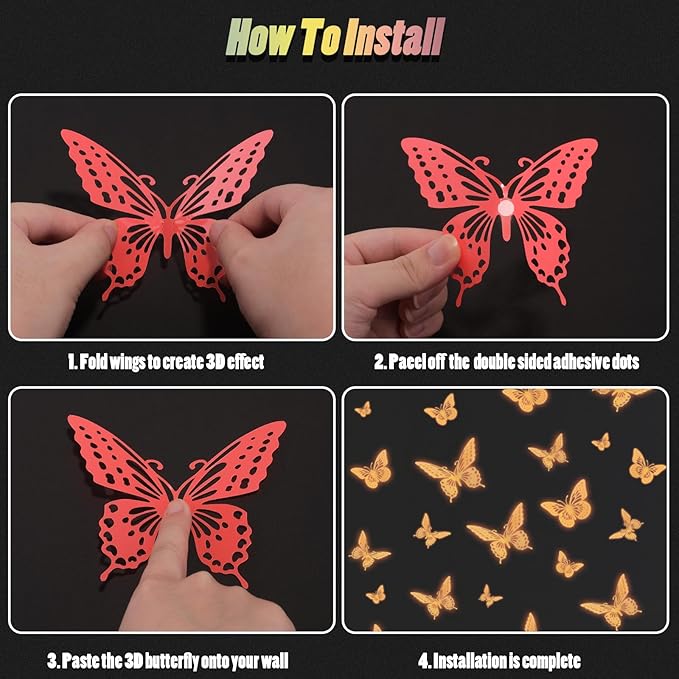 How To Install

1. Fold wings to create 3D effect

2. Paeel off the double sided adhesive dots

3. Paste the 3D butterfly onto your wall

4. Installation is complete