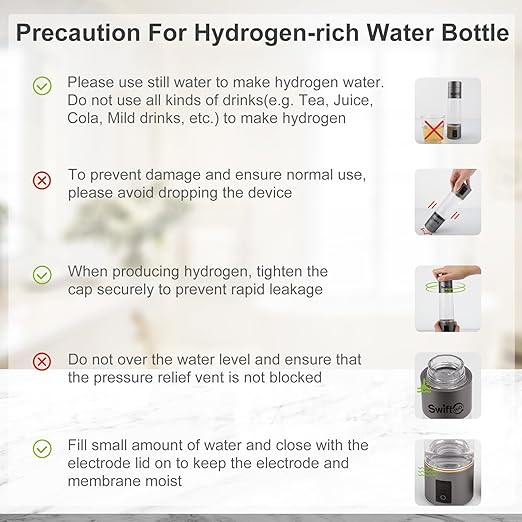 Precaution For Hydrogen-rich Water Bottle

Please use still water to make hydrogen water. Do not use all kinds of drinks(e.g. Tea, Juice, Cola, Mild drinks, etc.) to make hydrogen

To prevent damage and ensure normal use, please avoid dropping the device

When producing hydrogen, tighten the cap securely to prevent rapid leakage

Do not over the water level and ensure that the pressure relief vent is not blocked

Swift

Fill small amount of water and close with the electrode lid on to keep the electrode and membrane moist