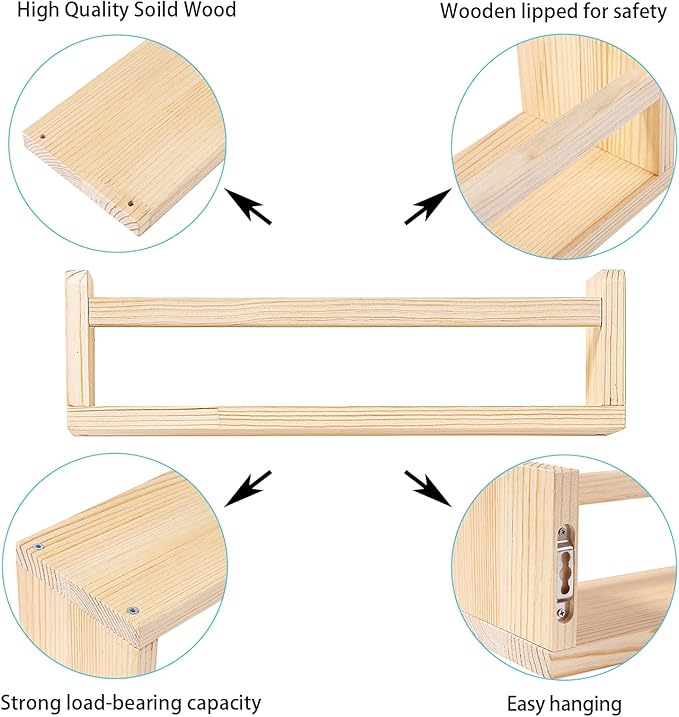 High Quality Soild Wood

Wooden lipped for safety

Strong load-bearing capacity

Easy hanging