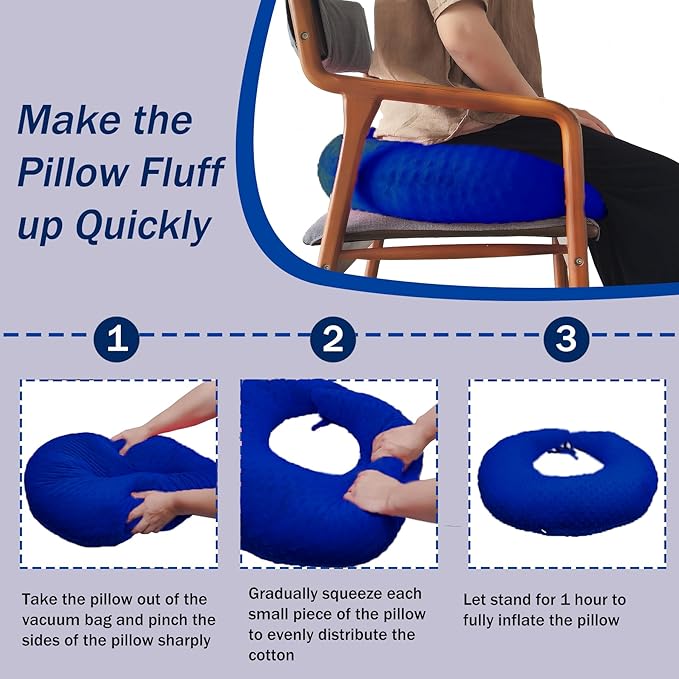 Make the Pillow Fluff up Quickly

1

2

3

Take the pillow out of the vacuum bag and pinch the sides of the pillow sharply

Gradually squeeze each small piece of the pillow to evenly distribute the cotton

Let stand for 1 hour to fully inflate the pillow