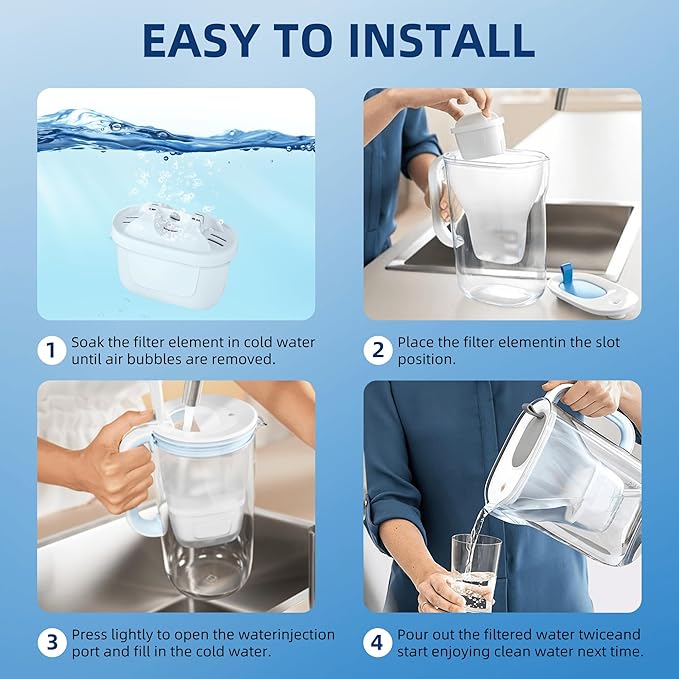 EASY TO INSTALL

1 Soak the filter element in cold water until air bubbles are removed.

2 Place the filter elementin the slot position.

3 Press lightly to open the waterinjection port and fill in the cold water.

4 Pour out the filtered water twiceand start enjoying clean water next time.