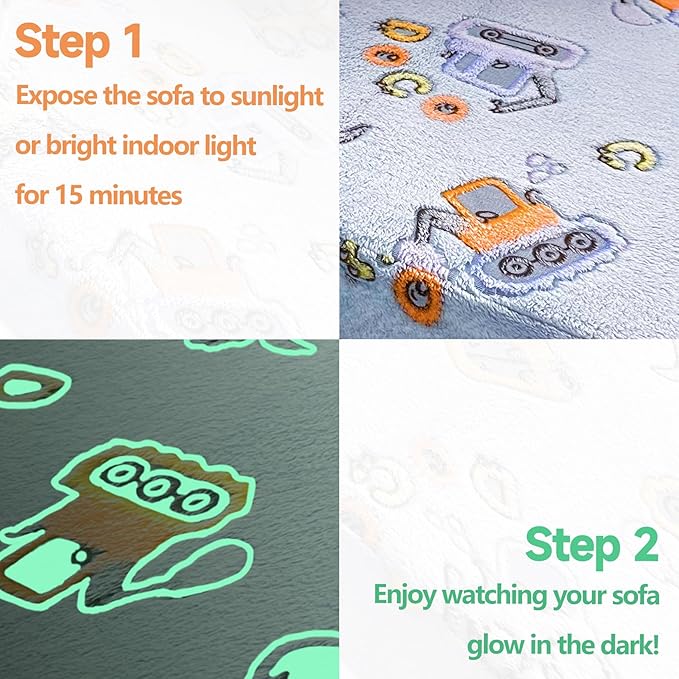 Step 1

Expose the sofa to sunlight or bright indoor light for 15 minutes

Step 2

Enjoy watching your sofa glow in the dark!