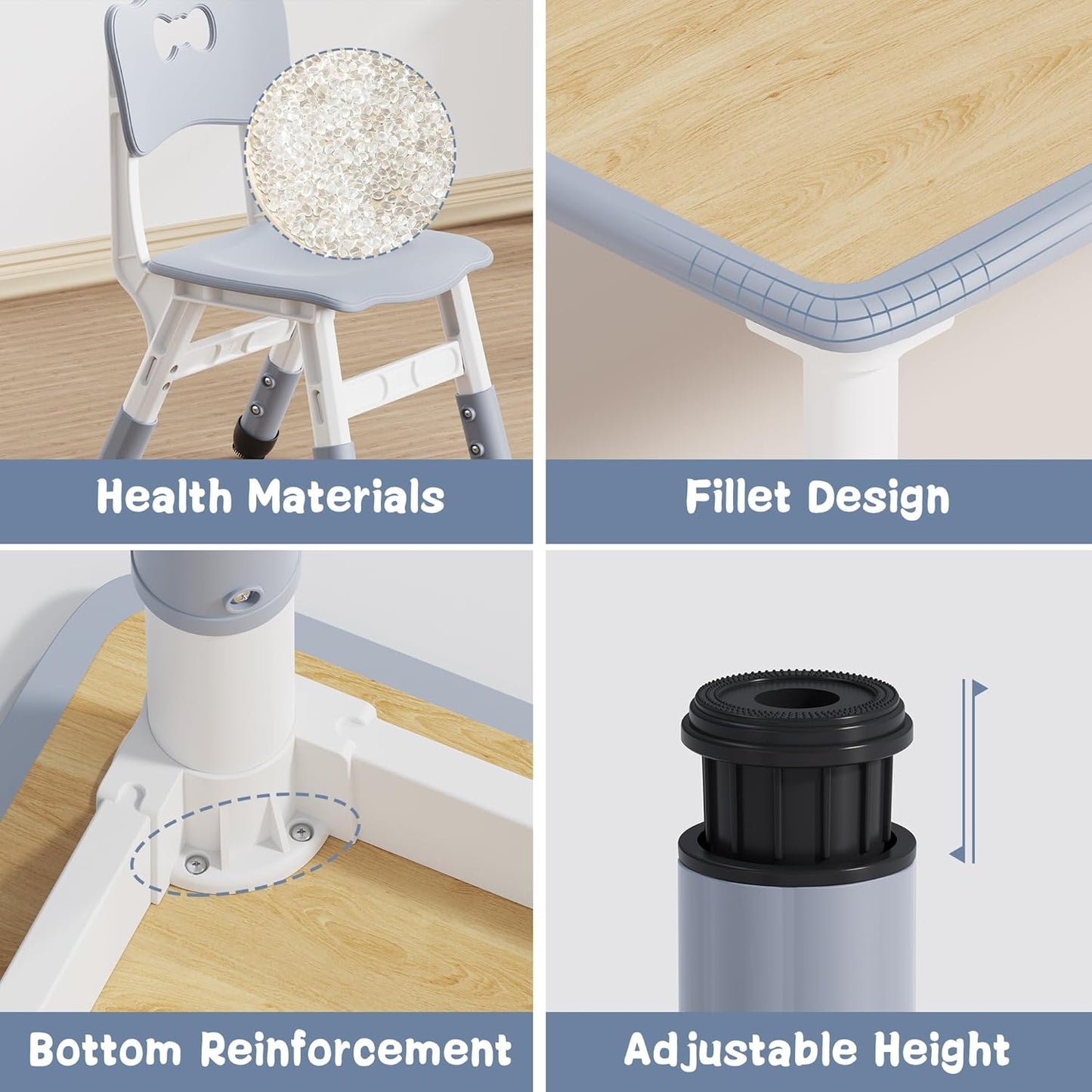 Health Materials

Fillet Design

Bottom Reinforcement

Adjustable Height