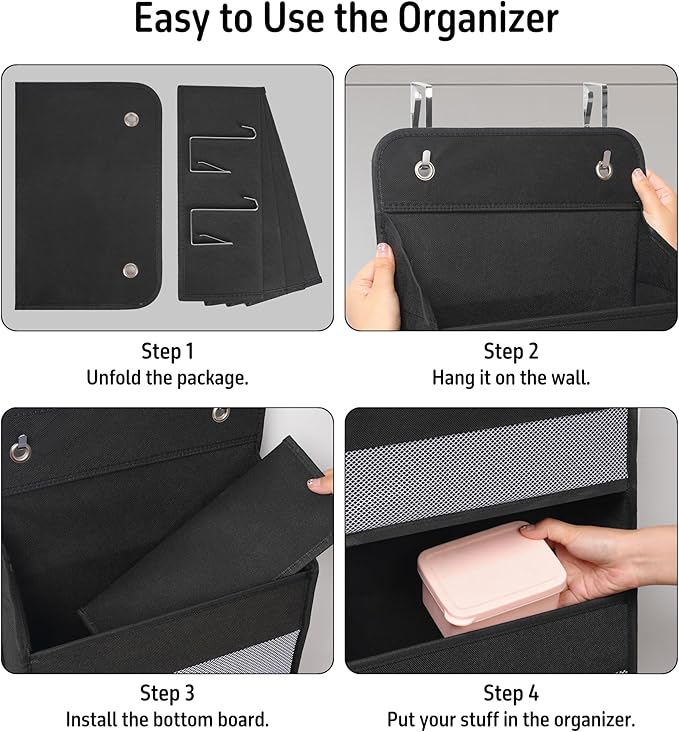 Easy to Use the Organizer

Step 1
Unfold the package.

Step 2
Hang it on the wall.

Step 3
Install the bottom board.

Step 4
Put your stuff in the organizer.