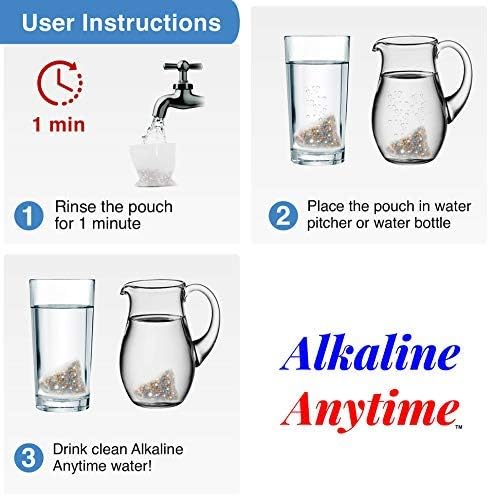 User Instructions

1 min

1 Rinse the pouch for 1 minute

2 Place the pouch in water pitcher or water bottle

3 Drink clean Alkaline Anytime water!

Alkaline Anytime™