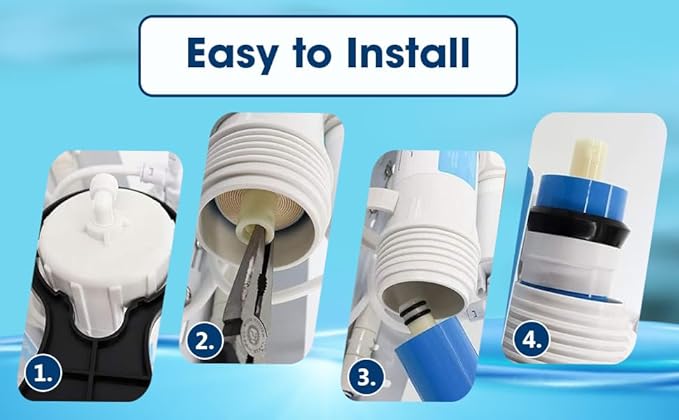 Easy to Install

1.

2.

3.

4.