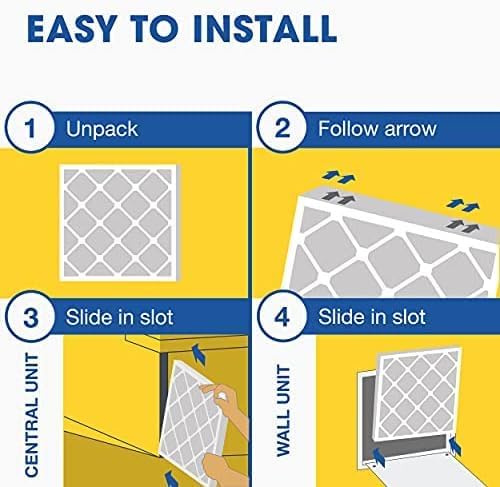 EASY TO INSTALL

1 Unpack

2 Follow arrow

3 Slide in slot

CENTRAL UNIT

4 Slide in slot

WALL UNIT