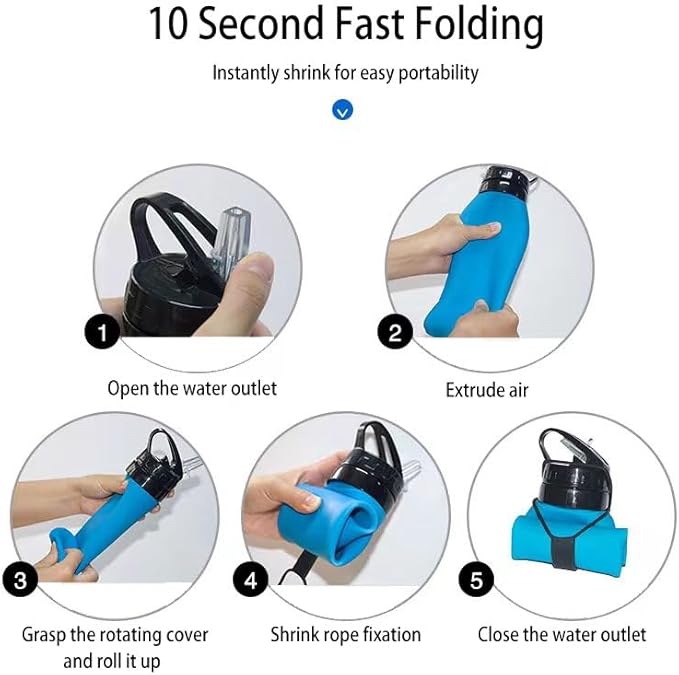 10 Second Fast Folding

Instantly shrink for easy portability

1

Open the water outlet

2

Extrude air

3

Grasp the rotating cover and roll it up

4

Shrink rope fixation

5

Close the water outlet