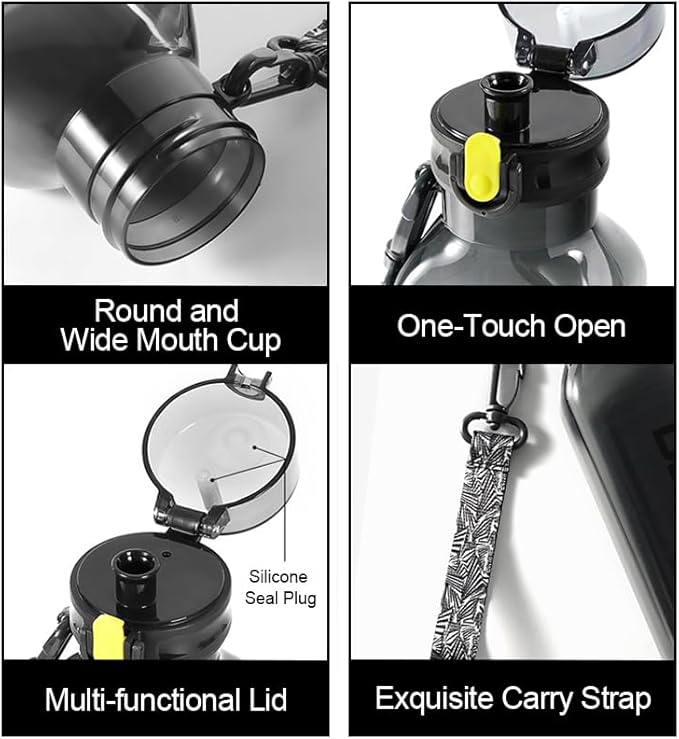 Round and Wide Mouth Cup

One-Touch Open

Silicone Seal Plug

Multi-functional Lid

Exquisite Carry Strap