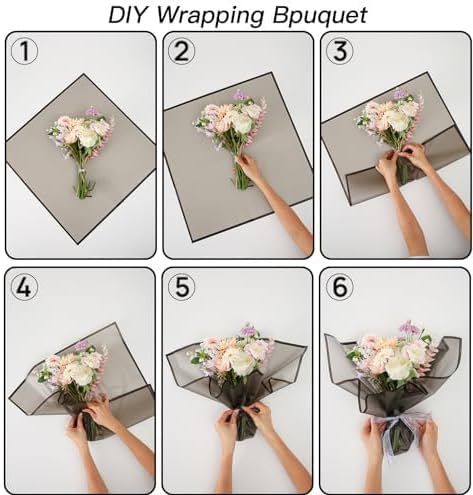 DIY Wrapping Bpuquet

1

2

3

4

5

6