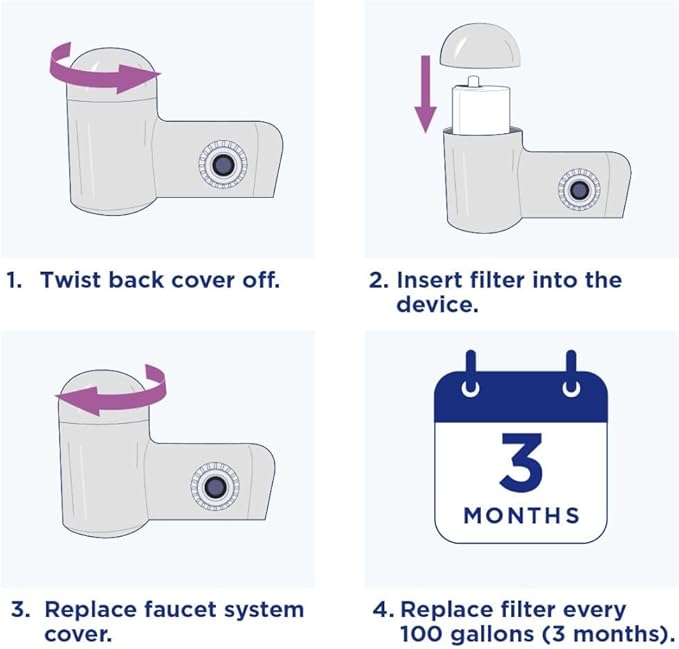 1. Twist back cover off.

2. Insert filter into the device.

3. Replace faucet system cover.

3
MONTHS

4. Replace filter every 100 gallons (3 months).