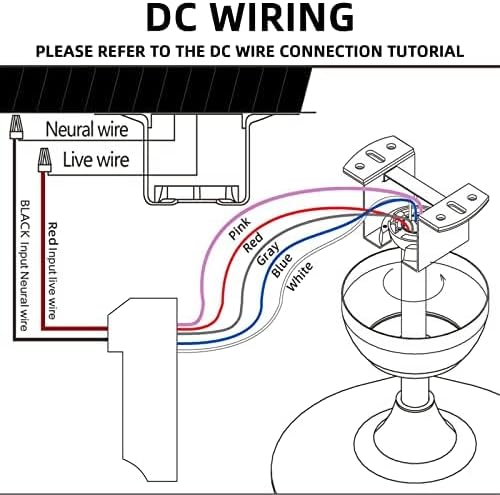 DC WIRING

PLEASE REFER TO THE DC WIRE CONNECTION TUTORIAL

Neural wire

Live wire

BLACK Input Neural wire

Red Input live wire

Pink

Red

Gray

Blue

White