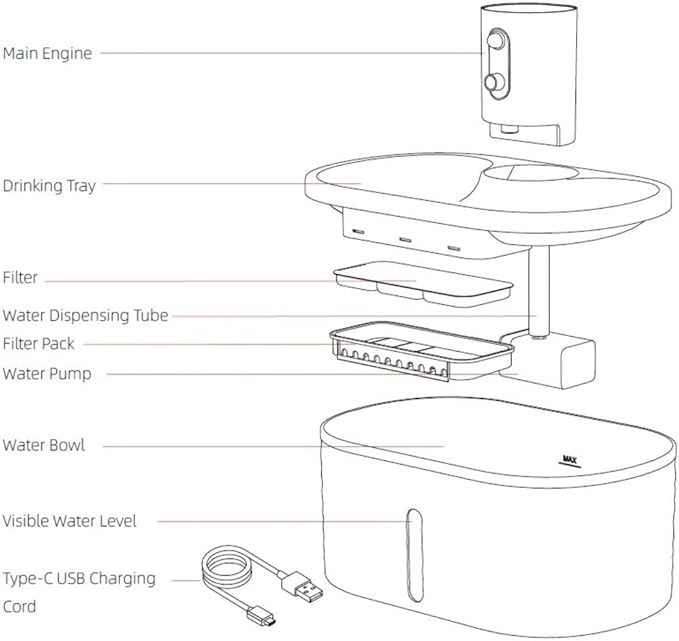 Main Engine

Drinking Tray

Filter

Water Dispensing Tube

Filter Pack

Water Pump

Water Bowl

MAX

Visible Water Level

Type-C USB Charging Cord