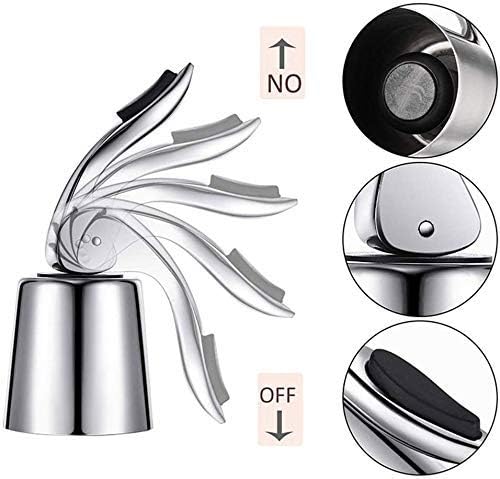 NO

OFF