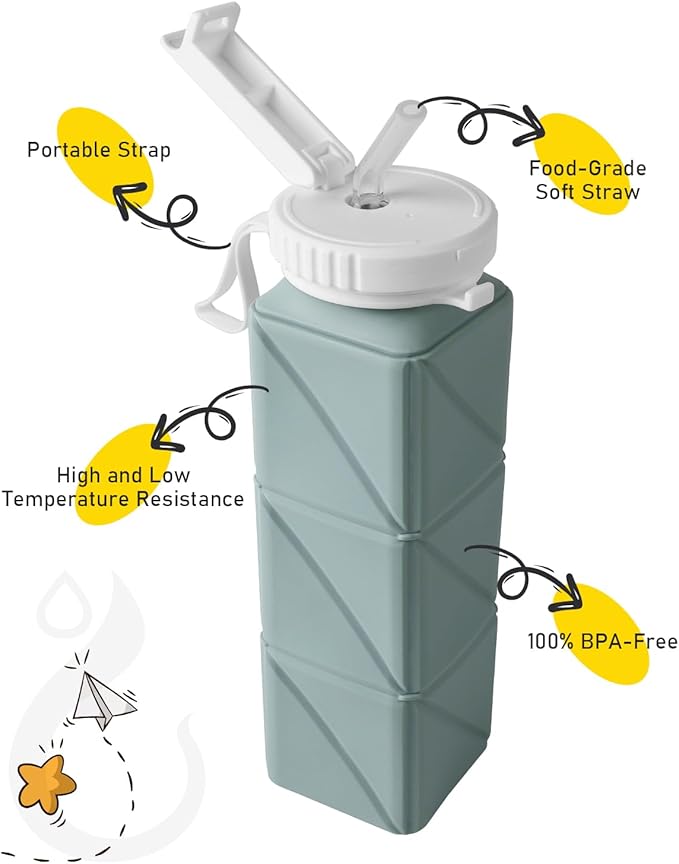 Portable Strap

Food-Grade
Soft Straw

High and Low
Temperature Resistance

100% BPA-Free