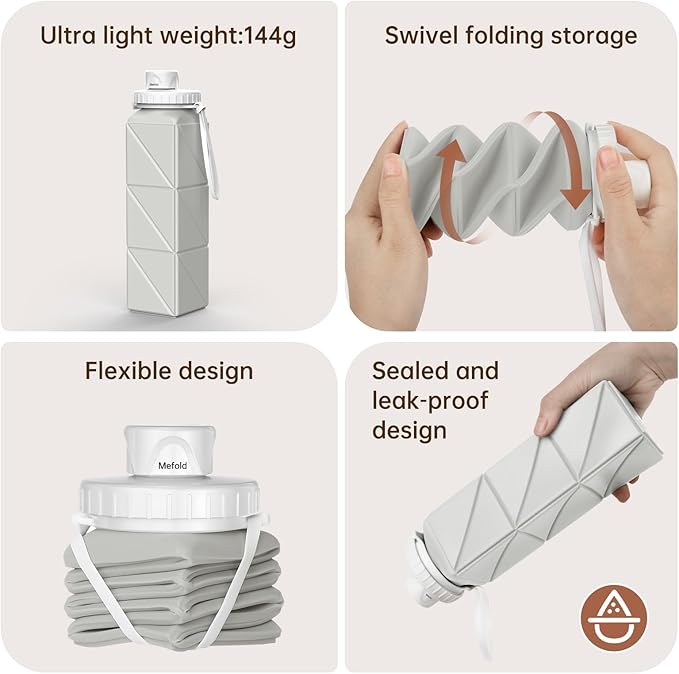 Ultra light weight:144g

Swivel folding storage

Flexible design

Mefold

Sealed and leak-proof design