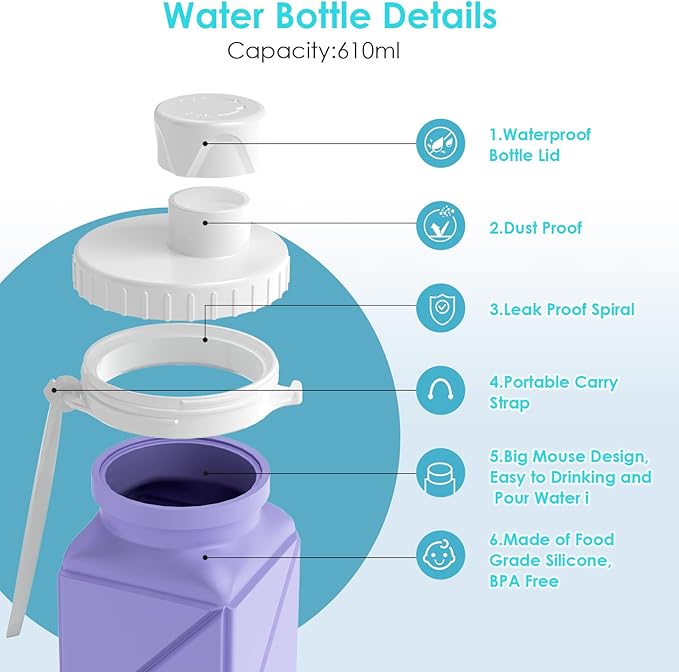 Water Bottle Details
Capacity:610ml

1.Waterproof Bottle Lid

2.Dust Proof

3.Leak Proof Spiral

4.Portable Carry Strap

5.Big Mouse Design, Easy to Drinking and Pour Water i

6.Made of Food Grade Silicone, BPA Free