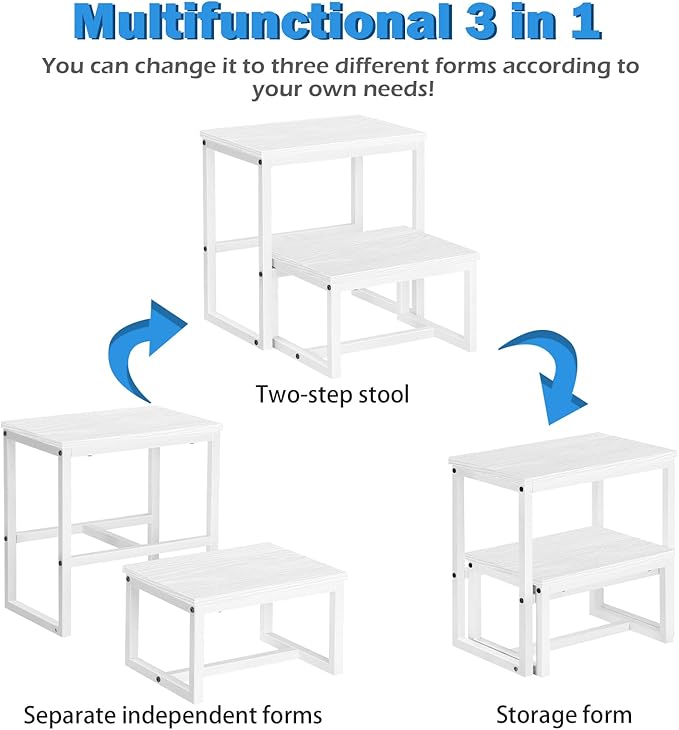 Multifunctional 3 in 1

You can change it to three different forms according to your own needs!

Two-step stool

Separate independent forms

Storage form