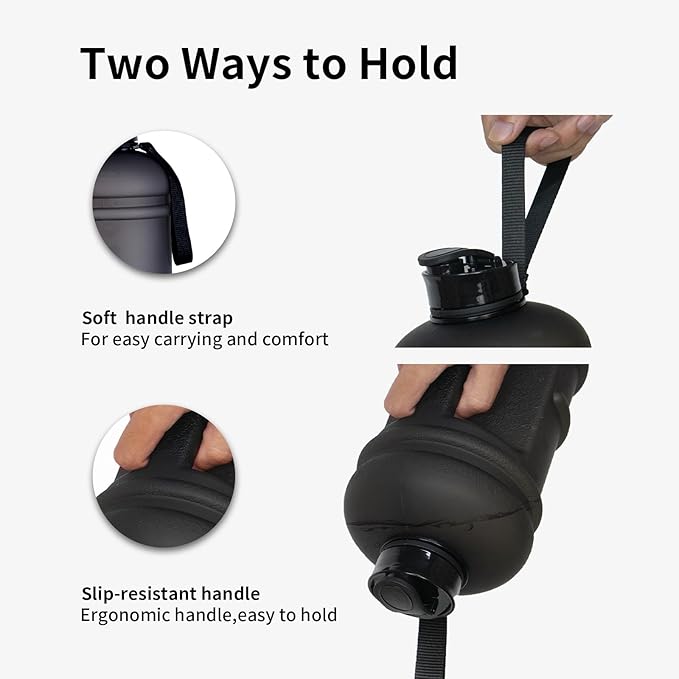 Two Ways to Hold

Soft handle strap
For easy carrying and comfort

Slip-resistant handle
Ergonomic handle,easy to hold