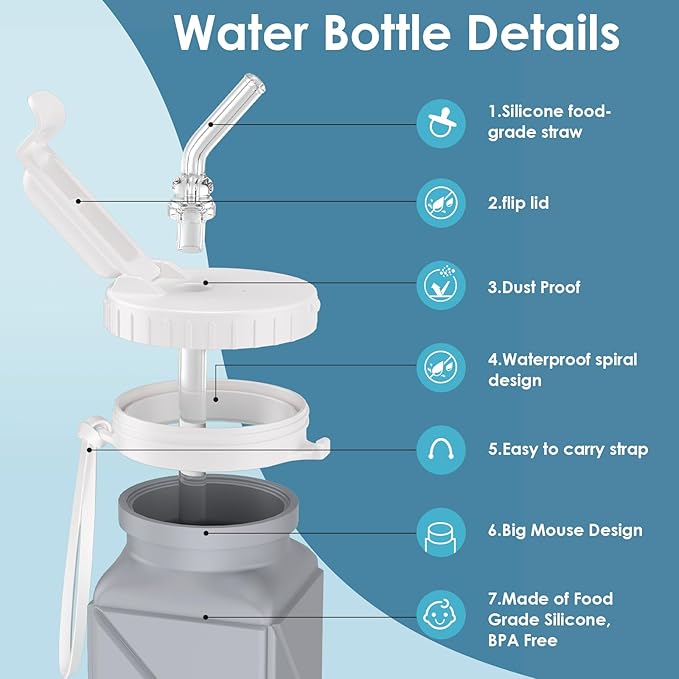 Water Bottle Details

1.Silicone food-grade straw

2.flip lid

3.Dust Proof

4.Waterproof spiral design

5.Easy to carry strap

6.Big Mouse Design

7.Made of Food Grade Silicone, BPA Free