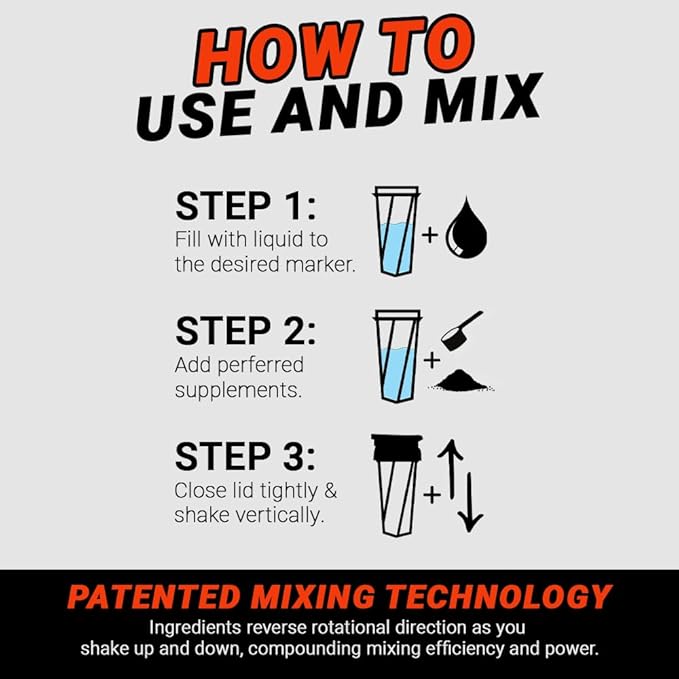 HOW TO
USE AND MIX

STEP 1:
Fill with liquid to the desired marker.

+

STEP 2:
Add perferred supplements.

+

STEP 3:
Close lid tightly & shake vertically.

+

PATENTED MIXING TECHNOLOGY
Ingredients reverse rotational direction as you shake up and down, compounding mixing efficiency and power.