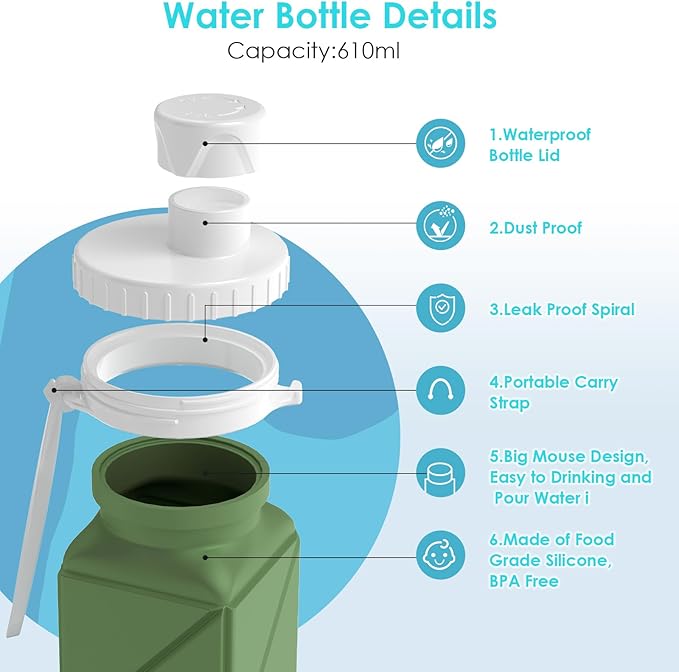 Water Bottle Details

Capacity:610ml

1.Waterproof Bottle Lid

2.Dust Proof

3.Leak Proof Spiral

4.Portable Carry Strap

5.Big Mouse Design, Easy to Drinking and Pour Water i

6.Made of Food Grade Silicone, BPA Free