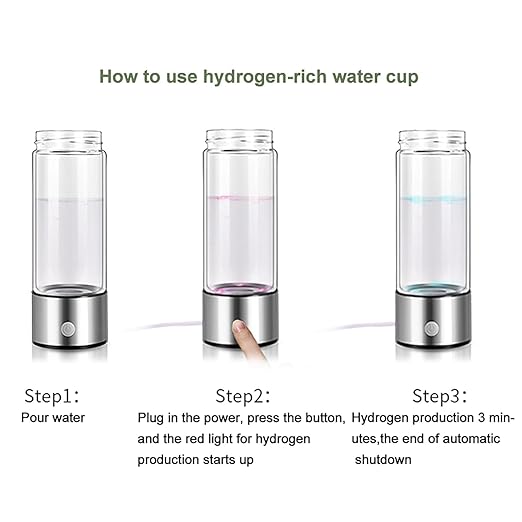 How to use hydrogen-rich water cup

Step1:
Pour water

Step2:
Plug in the power, press the button, and the red light for hydrogen production starts up

Step3:
Hydrogen production 3 minutes,the end of automatic shutdown