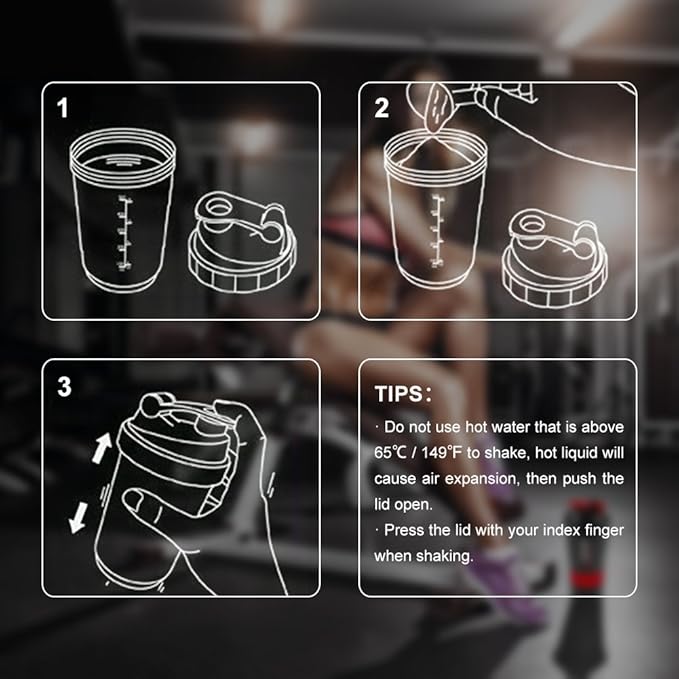 1

2

3

TIPS:

· Do not use hot water that is above 65℃ / 149°F to shake, hot liquid will cause air expansion, then push the lid open.

· Press the lid with your index finger when shaking.