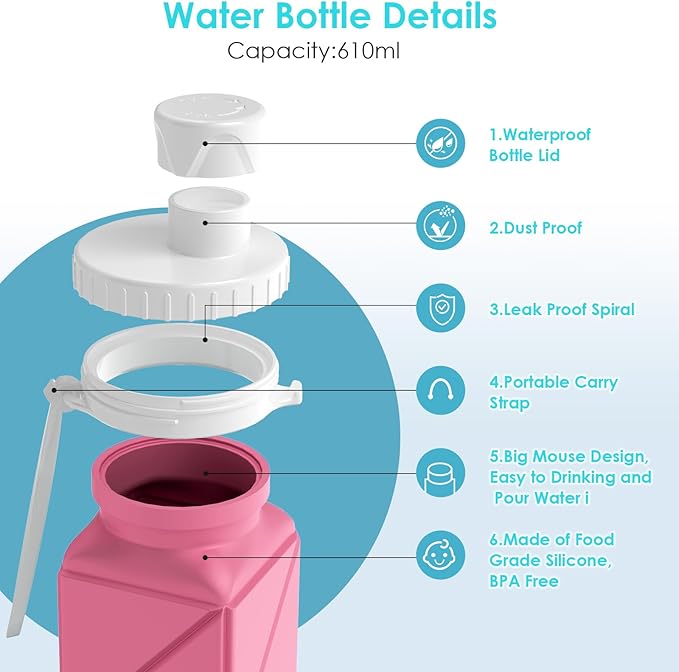 Water Bottle Details
Capacity:610ml

1.Waterproof Bottle Lid

2.Dust Proof

3.Leak Proof Spiral

4.Portable Carry Strap

5.Big Mouse Design, Easy to Drinking and Pour Water i

6.Made of Food Grade Silicone, BPA Free