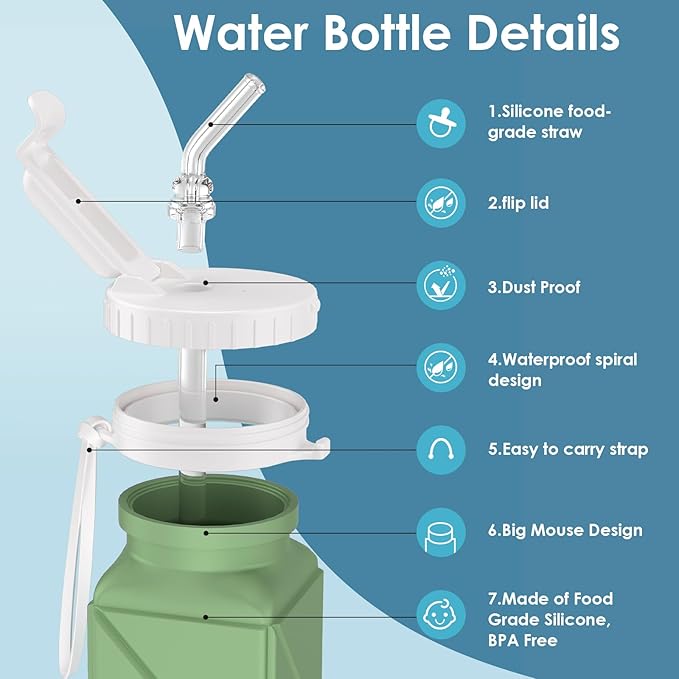 Water Bottle Details

1.Silicone food-grade straw

2.flip lid

3.Dust Proof

4.Waterproof spiral design

5.Easy to carry strap

6.Big Mouse Design

7.Made of Food Grade Silicone, BPA Free