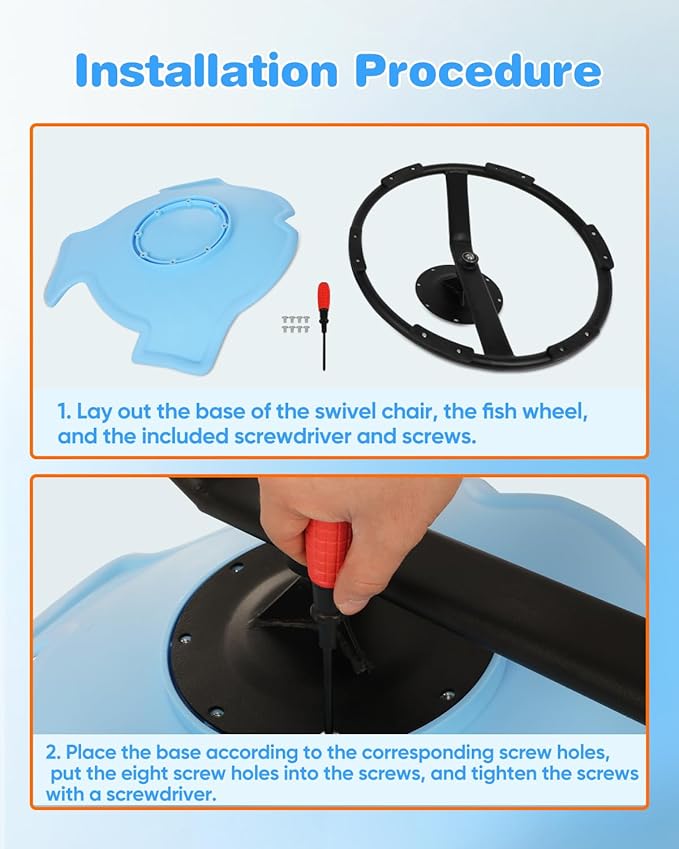 Installation Procedure

1. Lay out the base of the swivel chair, the fish wheel, and the included screwdriver and screws.

2. Place the base according to the corresponding screw holes, put the eight screw holes into the screws, and tighten the screws with a screwdriver.