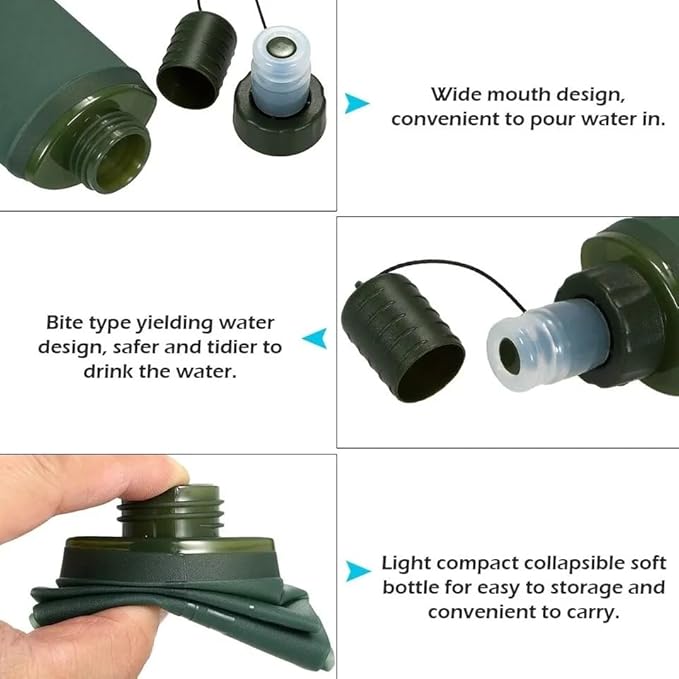 Wide mouth design, convenient to pour water in.

Bite type yielding water design, safer and tidier to drink the water.

Light compact collapsible soft bottle for easy to storage and convenient to carry.