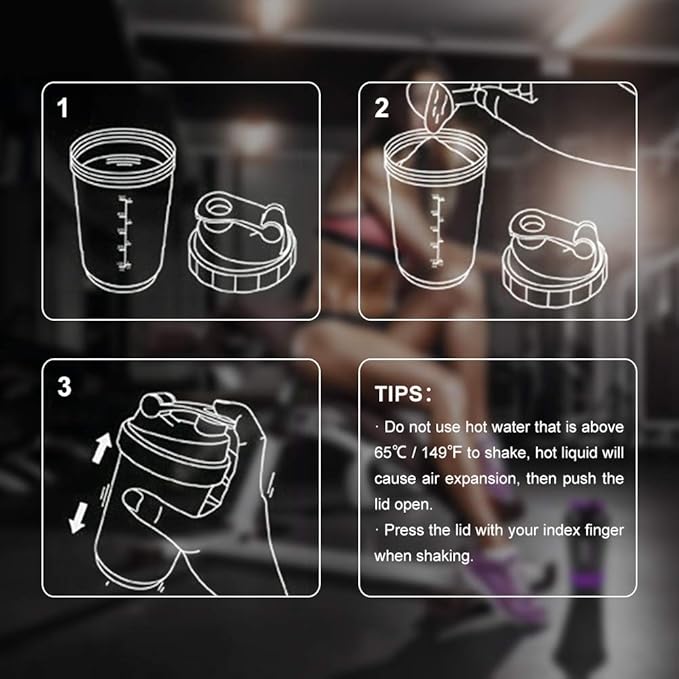 1

2

3

TIPS:

· Do not use hot water that is above 65℃ / 149°F to shake, hot liquid will cause air expansion, then push the lid open.

· Press the lid with your index finger when shaking.