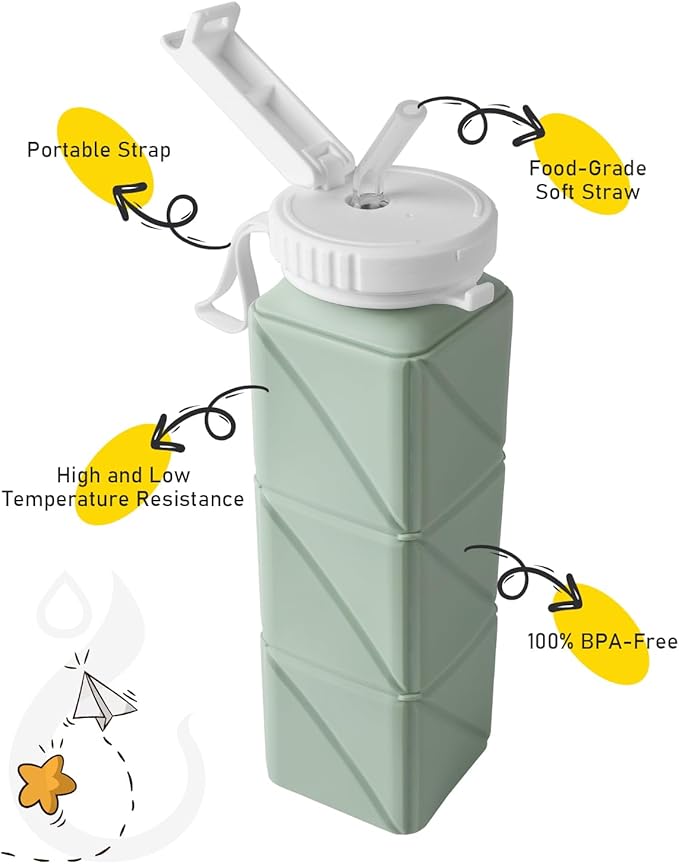 Portable Strap

Food-Grade
Soft Straw

High and Low
Temperature Resistance

100% BPA-Free