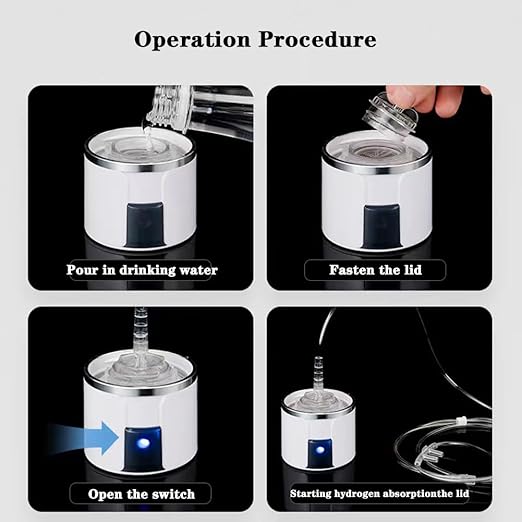 Operation Procedure

Pour in drinking water

Fasten the lid

Open the switch

Starting hydrogen absorptionthe lid