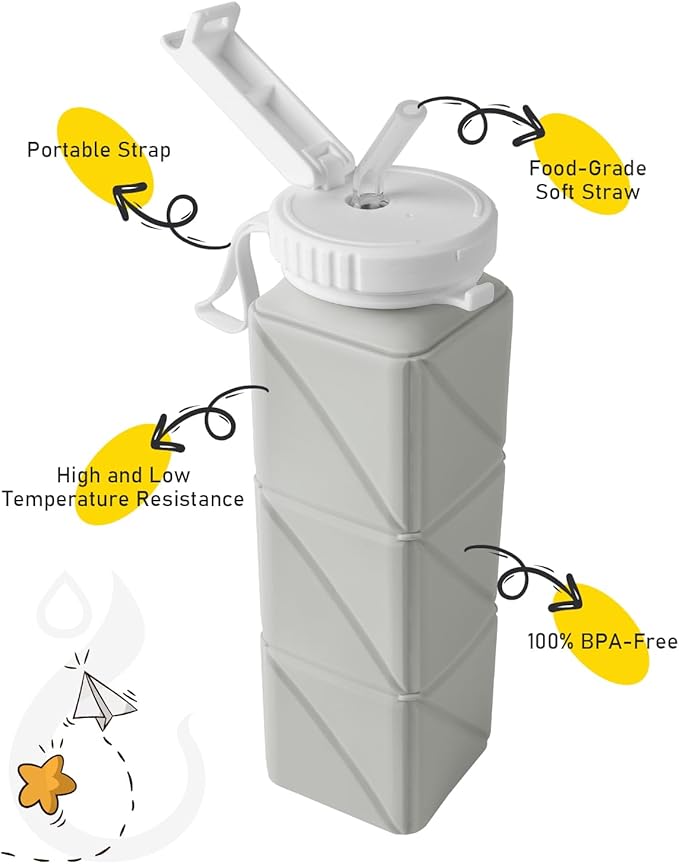 Portable Strap

Food-Grade Soft Straw

High and Low Temperature Resistance

100% BPA-Free