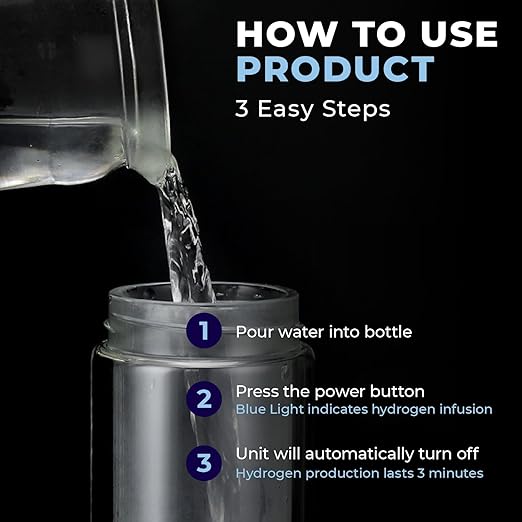 HOW TO USE
PRODUCT
3 Easy Steps

1 Pour water into bottle

2 Press the power button
Blue Light indicates hydrogen infusion

3 Unit will automatically turn off
Hydrogen production lasts 3 minutes