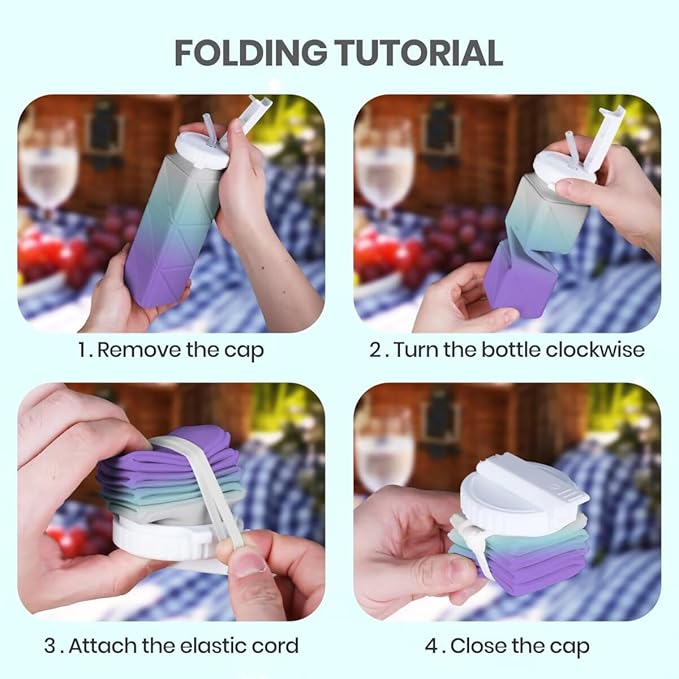 FOLDING TUTORIAL

1. Remove the cap

2. Turn the bottle clockwise

3. Attach the elastic cord

4. Close the cap